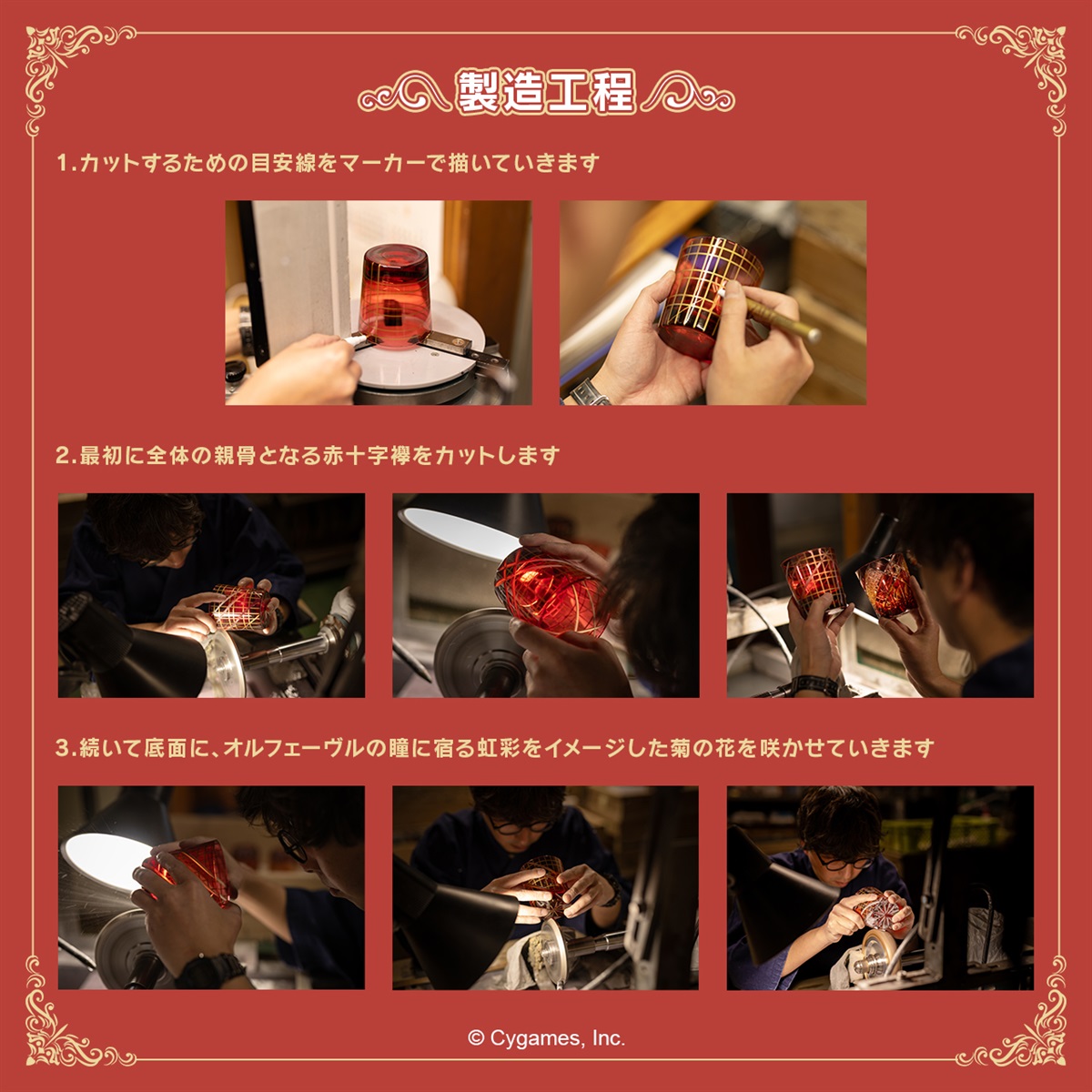 製造工程

1.カットするための目安線をマーカーで描いていきます

2.最初に全体の親骨となる赤十字襷をカットします

3.続いて底面に、オルフェーヴルの瞳に宿る虹彩をイメージした菊の花を咲かせていきます

© Cygames, Inc.